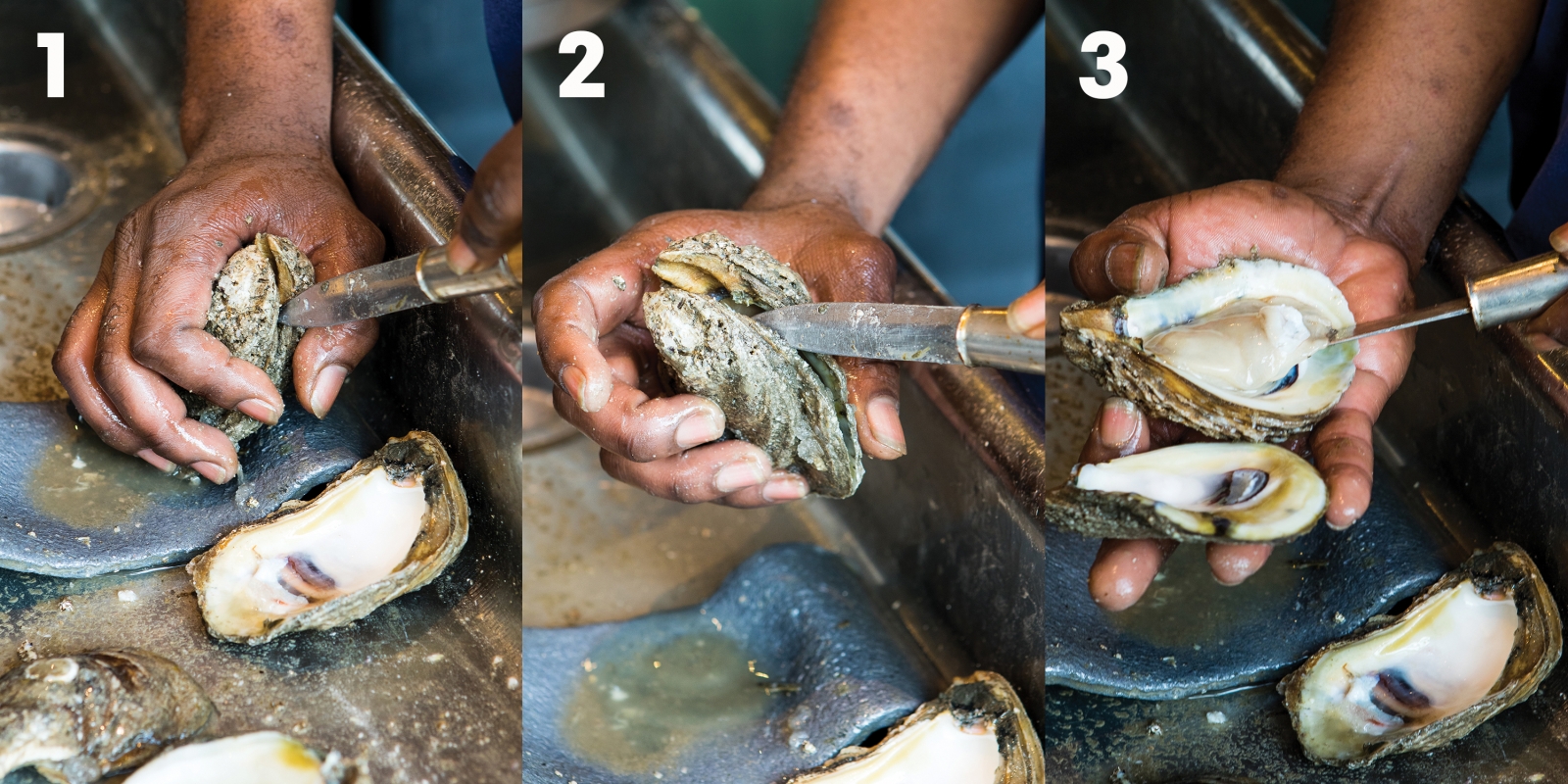 1

2

3